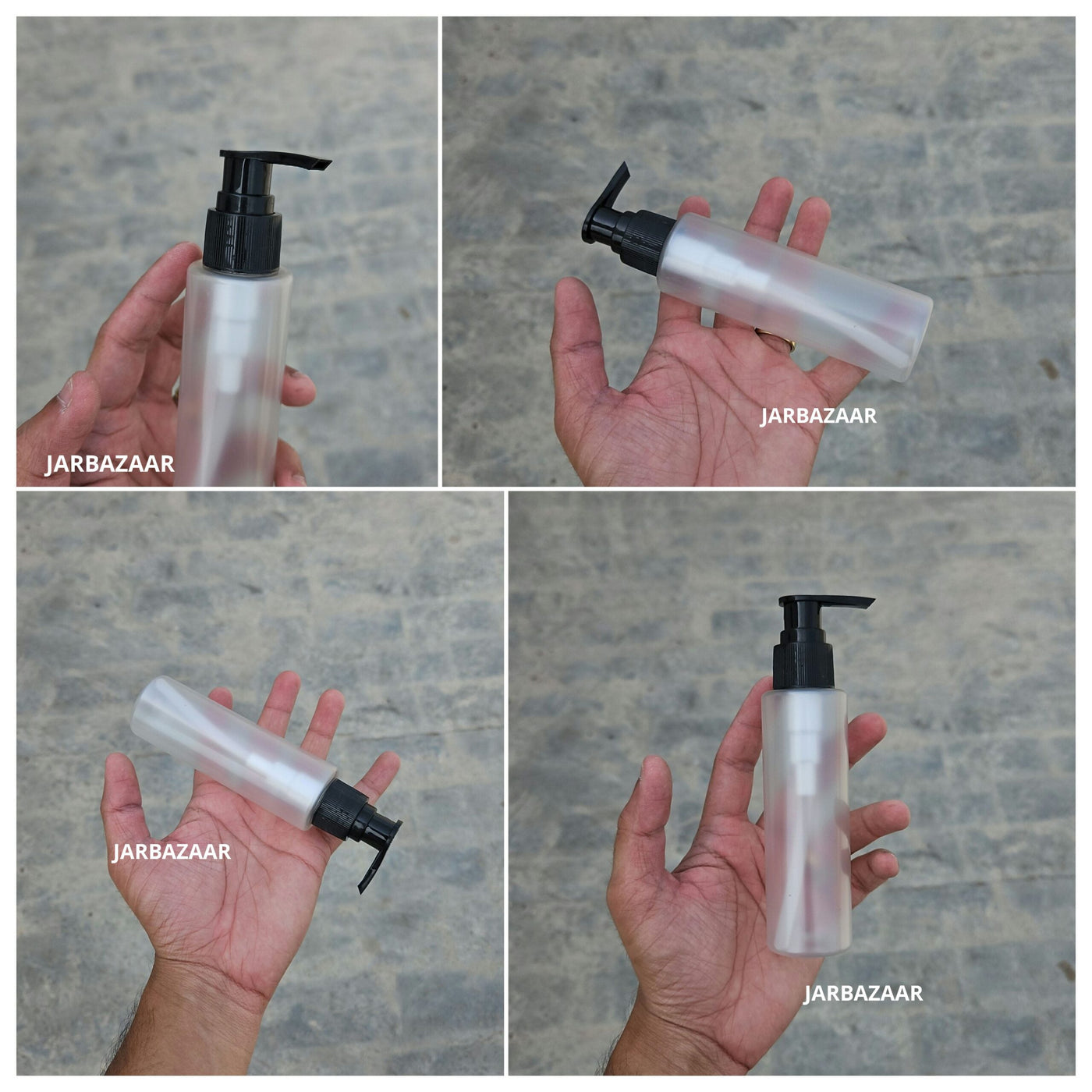 JARBAZAAR

JARBAZAAR

JARBAZAAR

JARBAZAAR