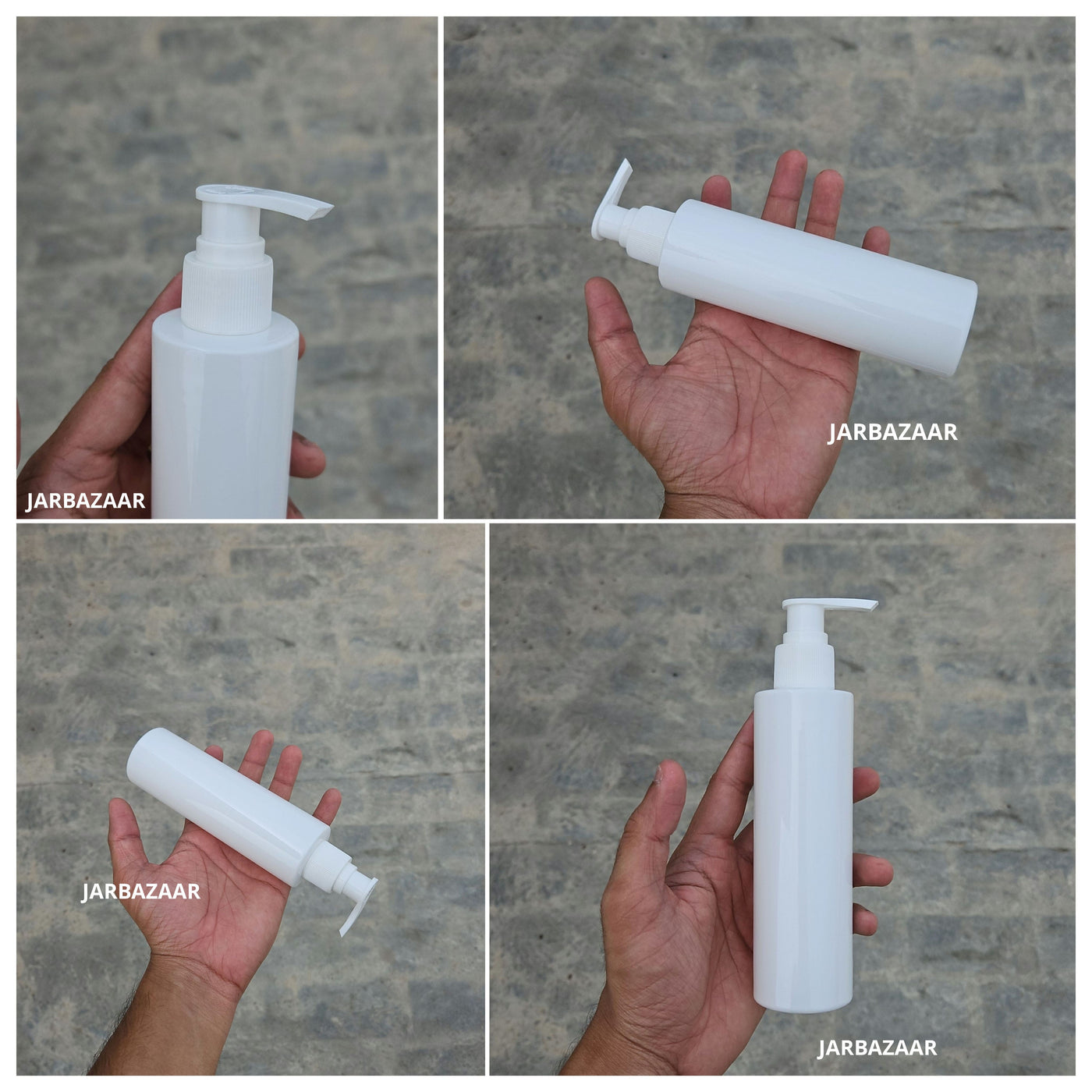 JARBAZAAR

JARBAZAAR

JARBAZAAR

JARBAZAAR