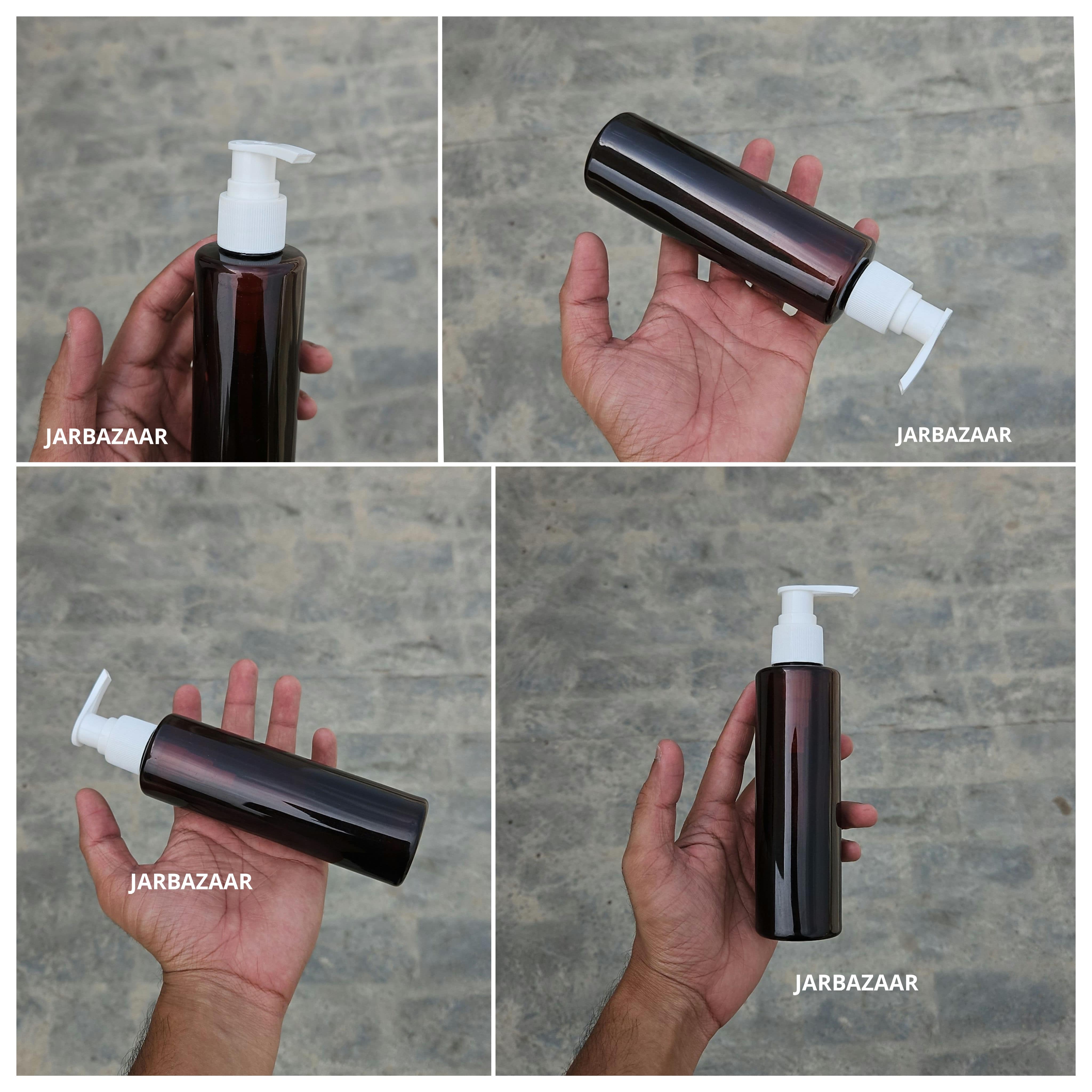 JARBAZAAR

JARBAZAAR

JARBAZAAR

JARBAZAAR