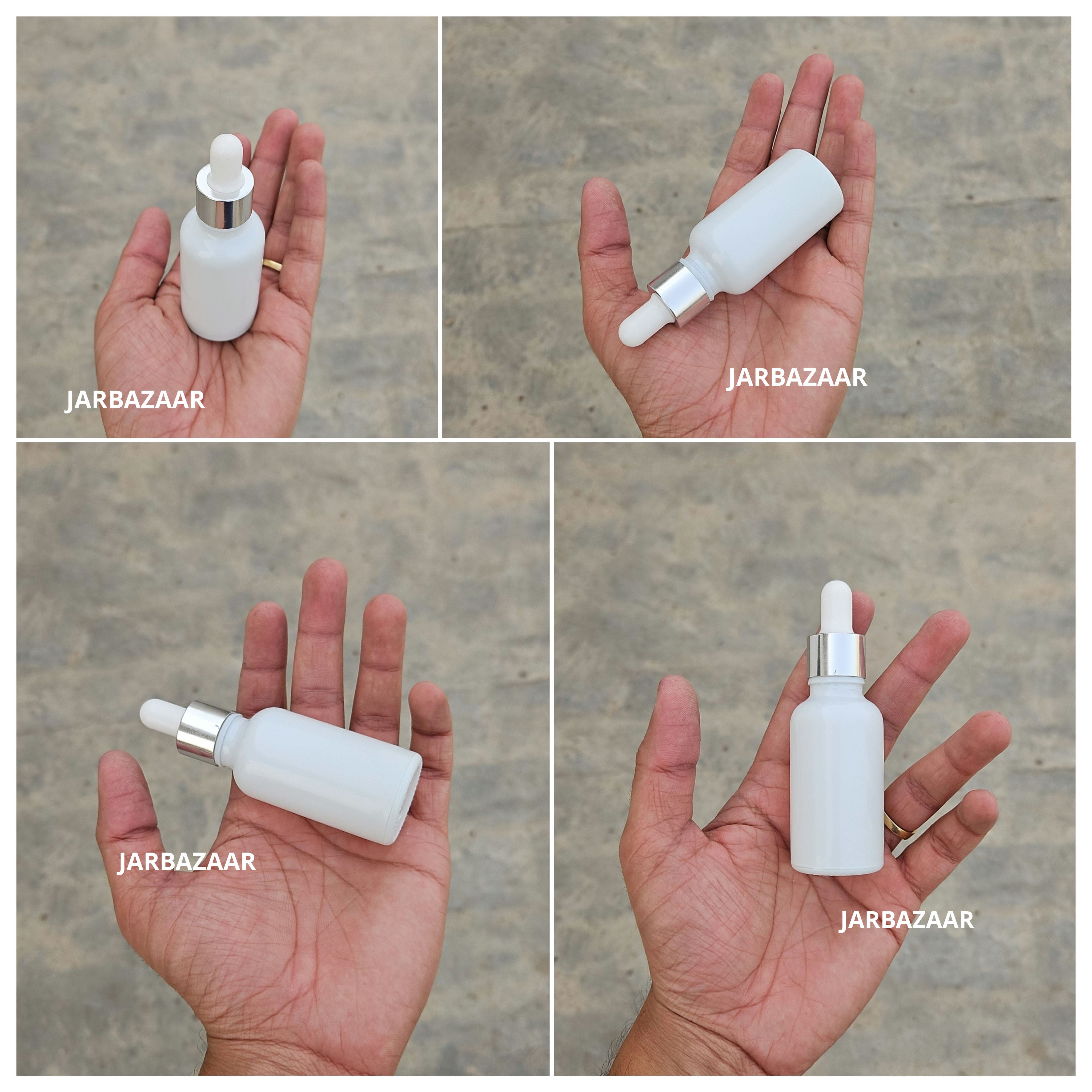 JARBAZAAR

JARBAZAAR

JARBAZAAR

JARBAZAAR