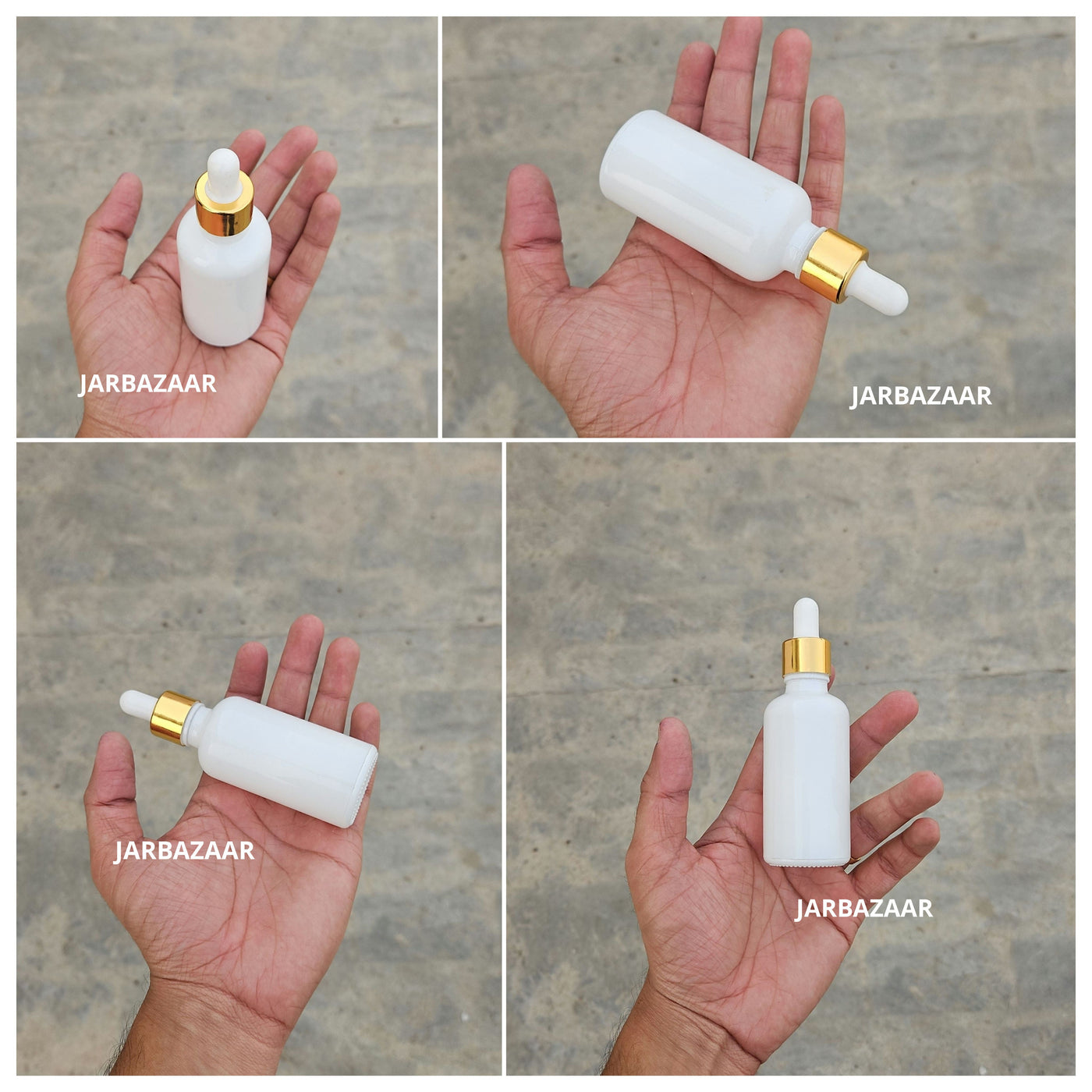 JARBAZAAR

JARBAZAAR

JARBAZAAR

JARBAZAAR