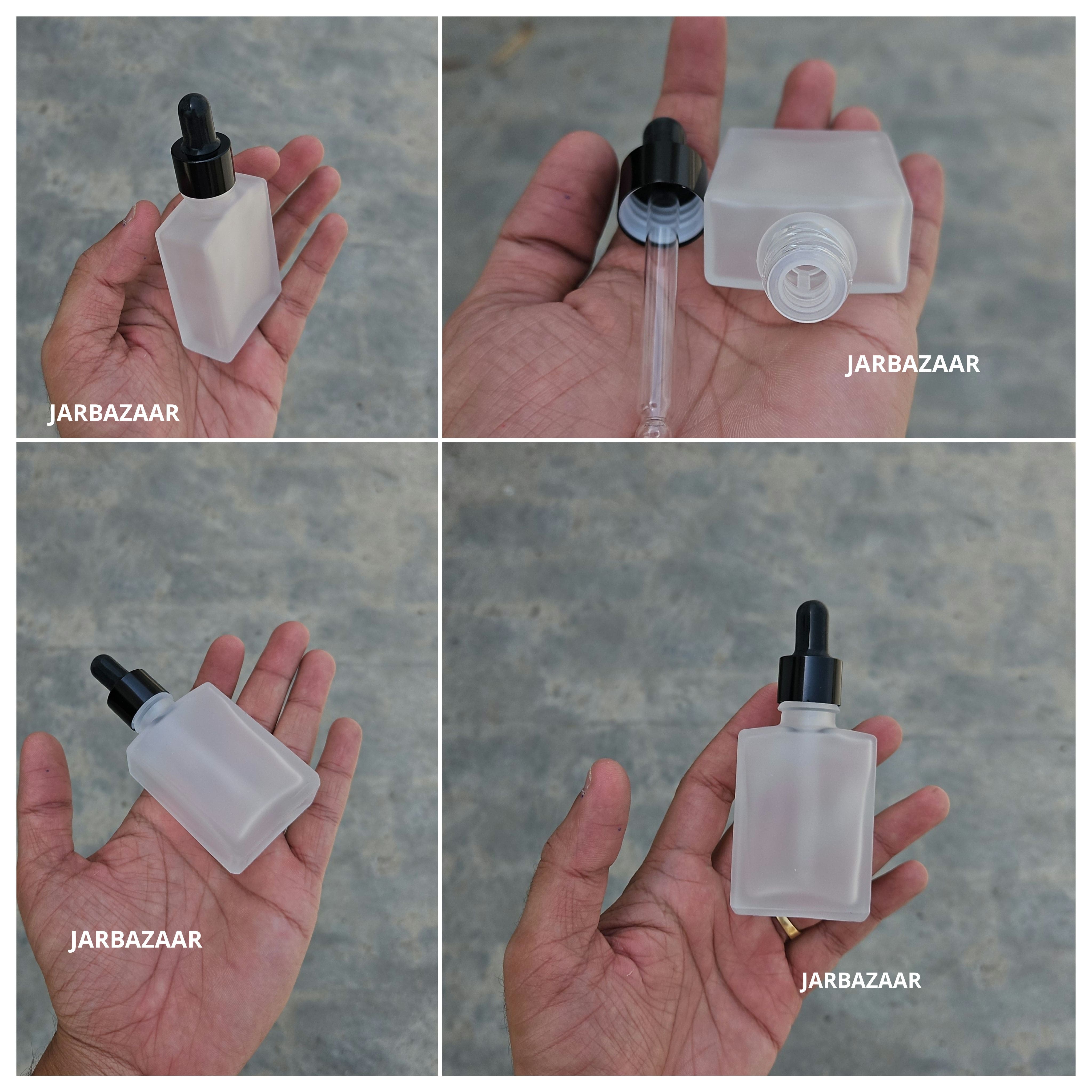 JARBAZAAR

JARBAZAAR

JARBAZAAR

JARBAZAAR