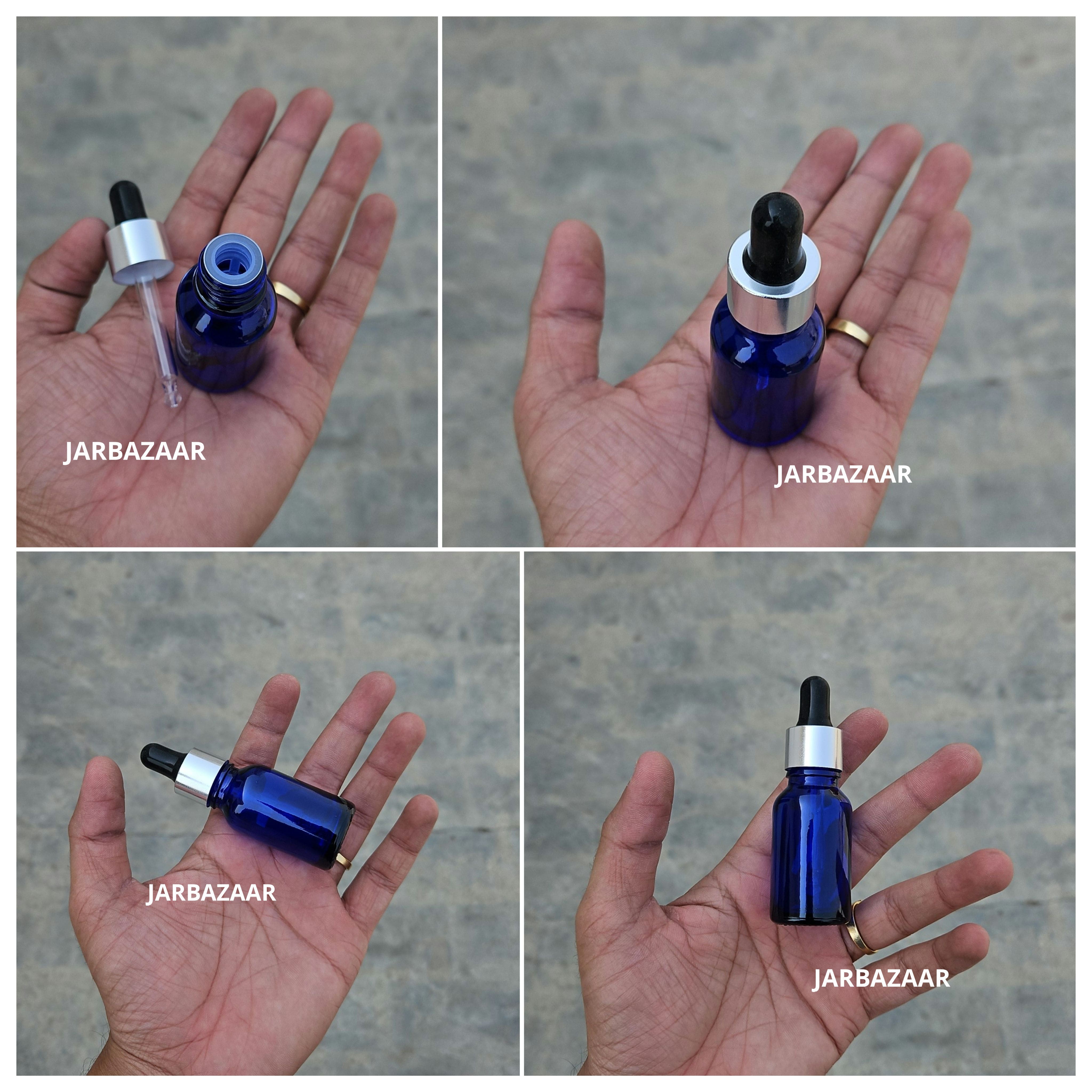 JARBAZAAR

JARBAZAAR

JARBAZAAR

JARBAZAAR