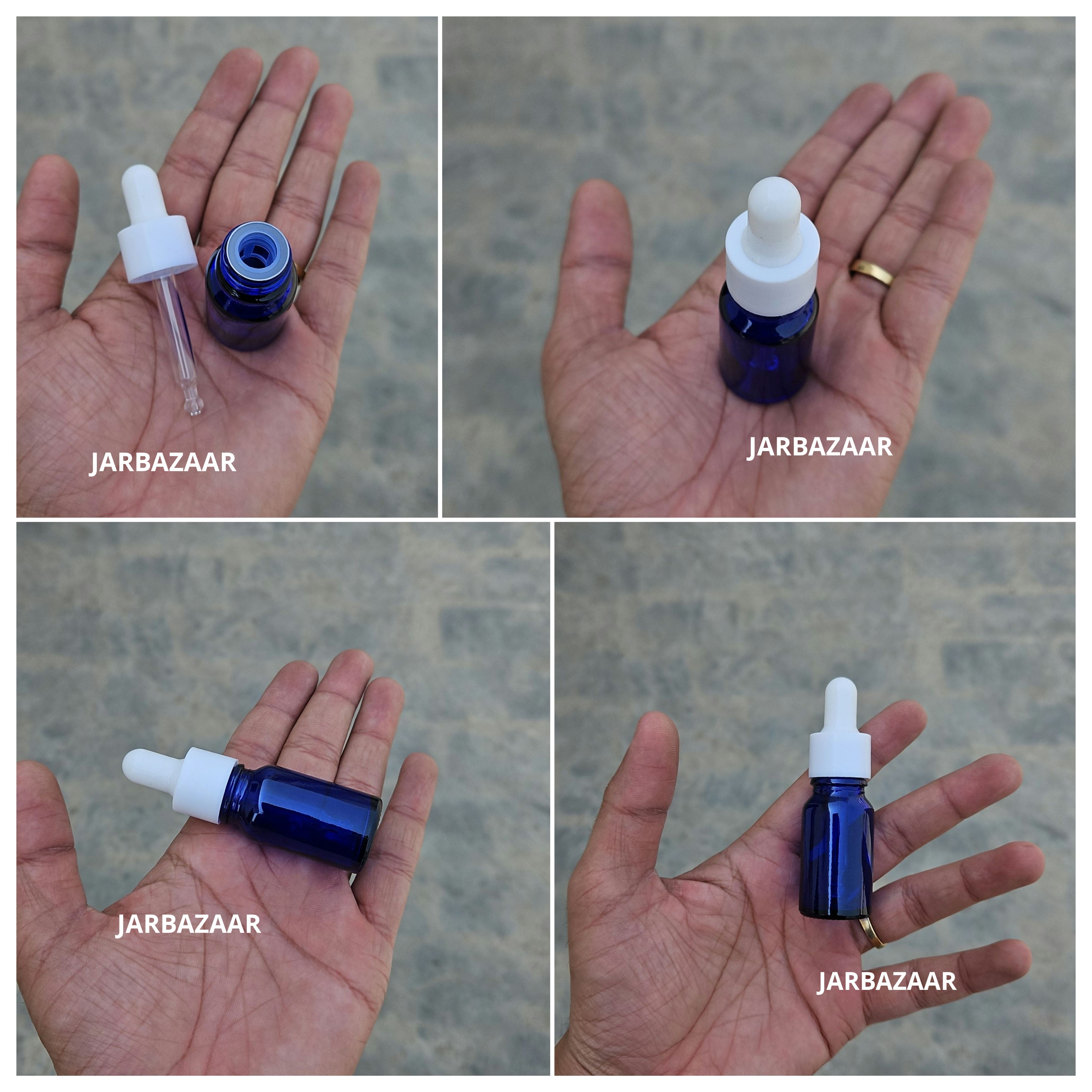 JARBAZAAR

JARBAZAAR

JARBAZAAR

JARBAZAAR