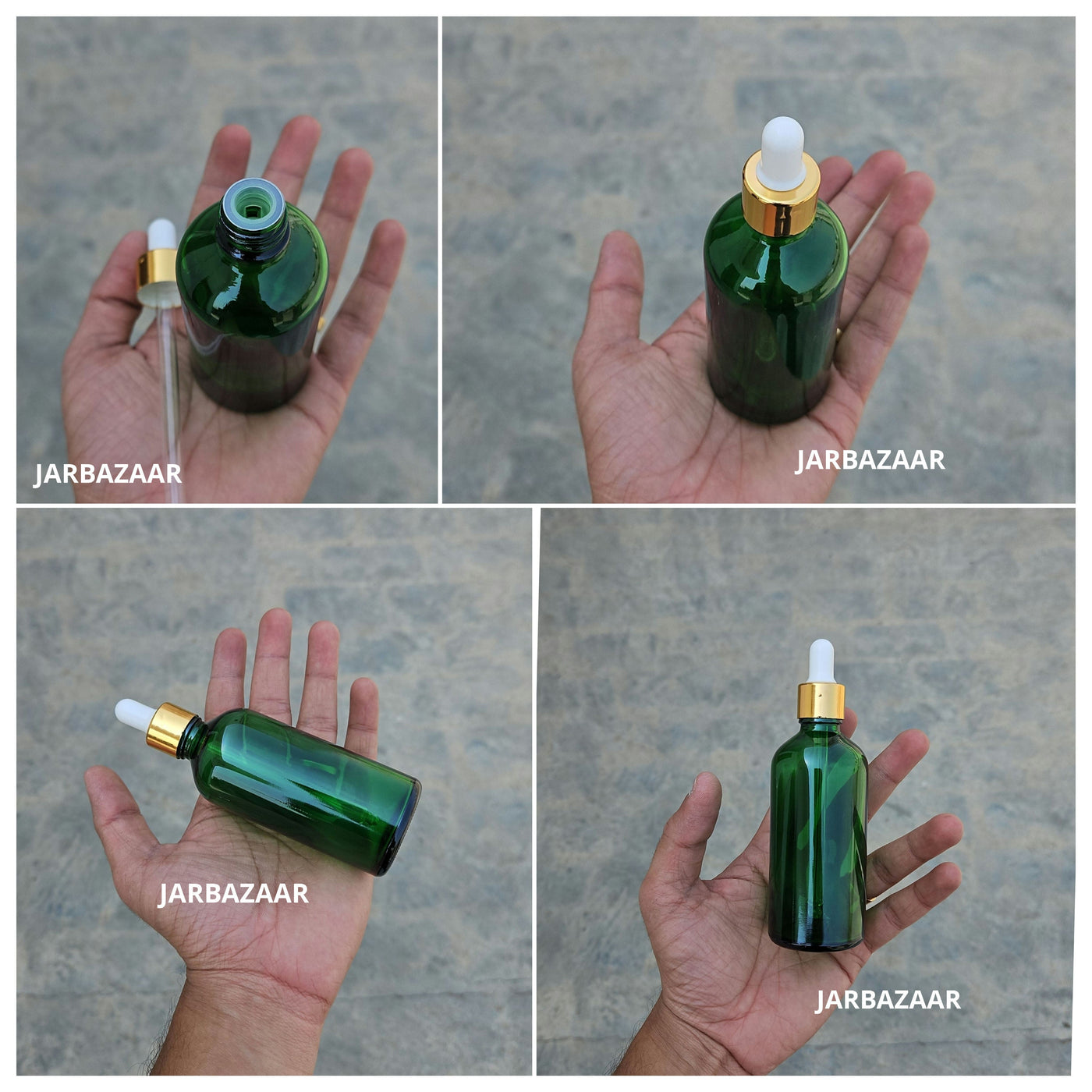 JARBAZAAR

JARBAZAAR

JARBAZAAR

JARBAZAAR