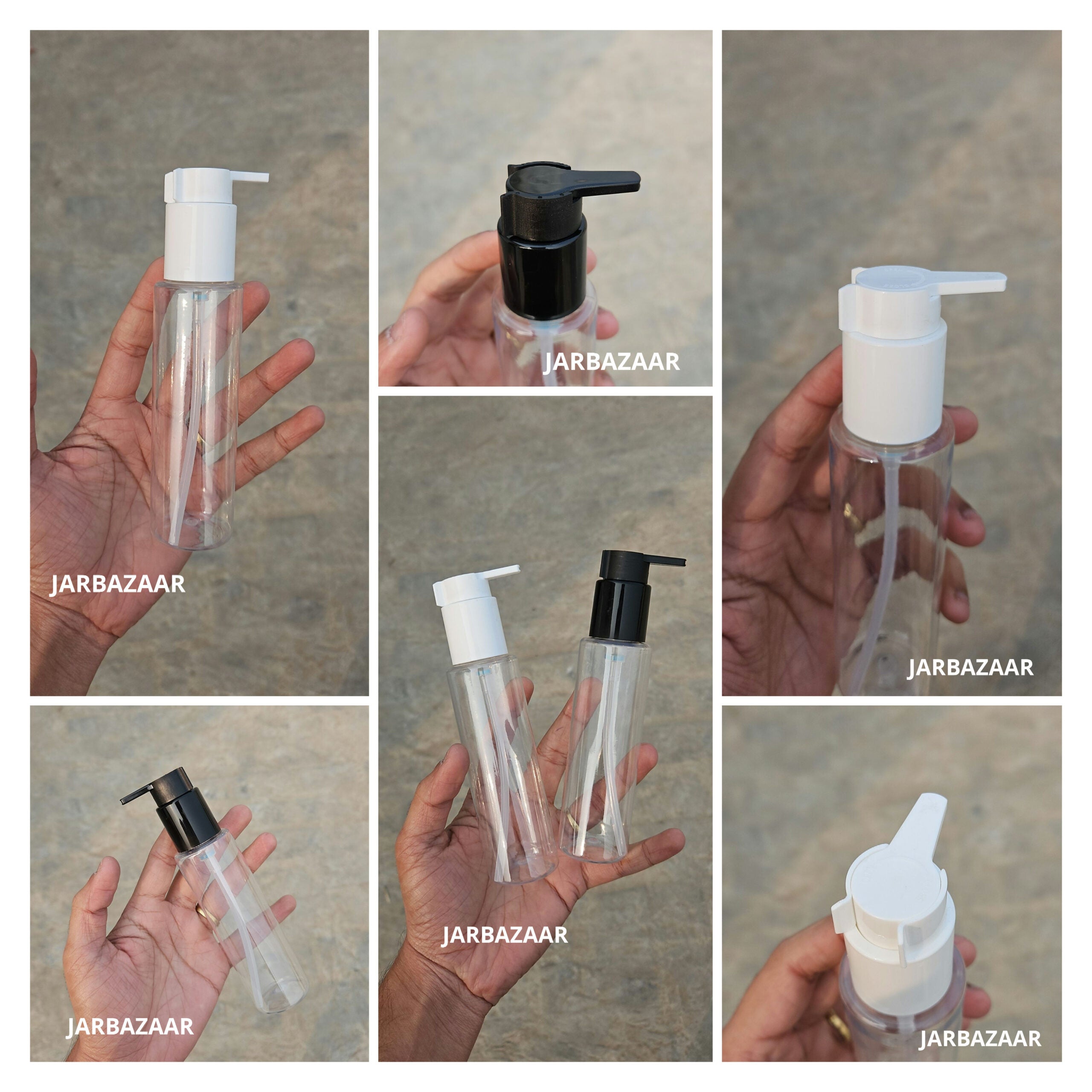 JARBAZAAR

JARBAZAAR

JARBAZAAR

JARBAZAAR

JARBAZAAR

JARBAZAAR