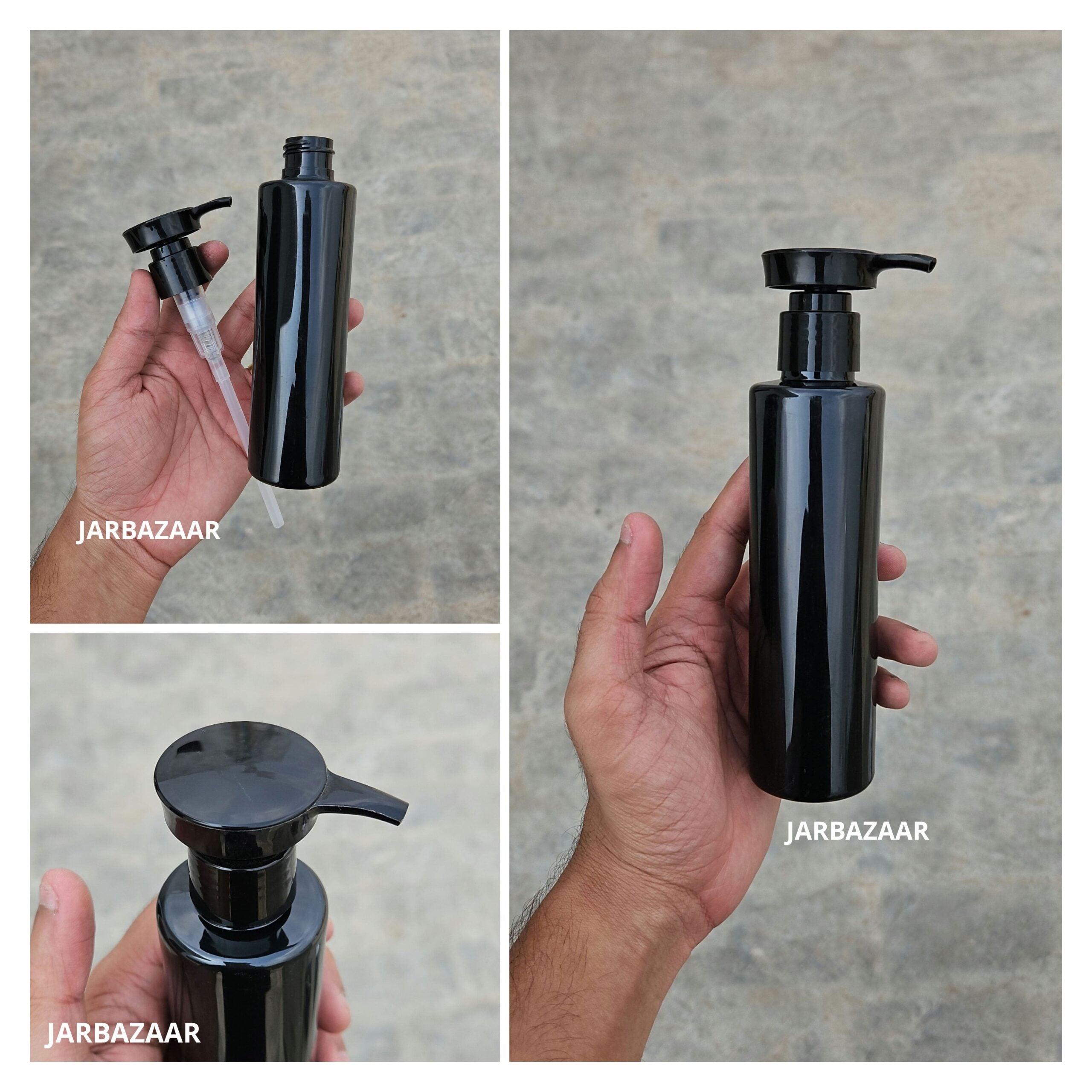 JARBAZAAR

JARBAZAAR

JARBAZAAR