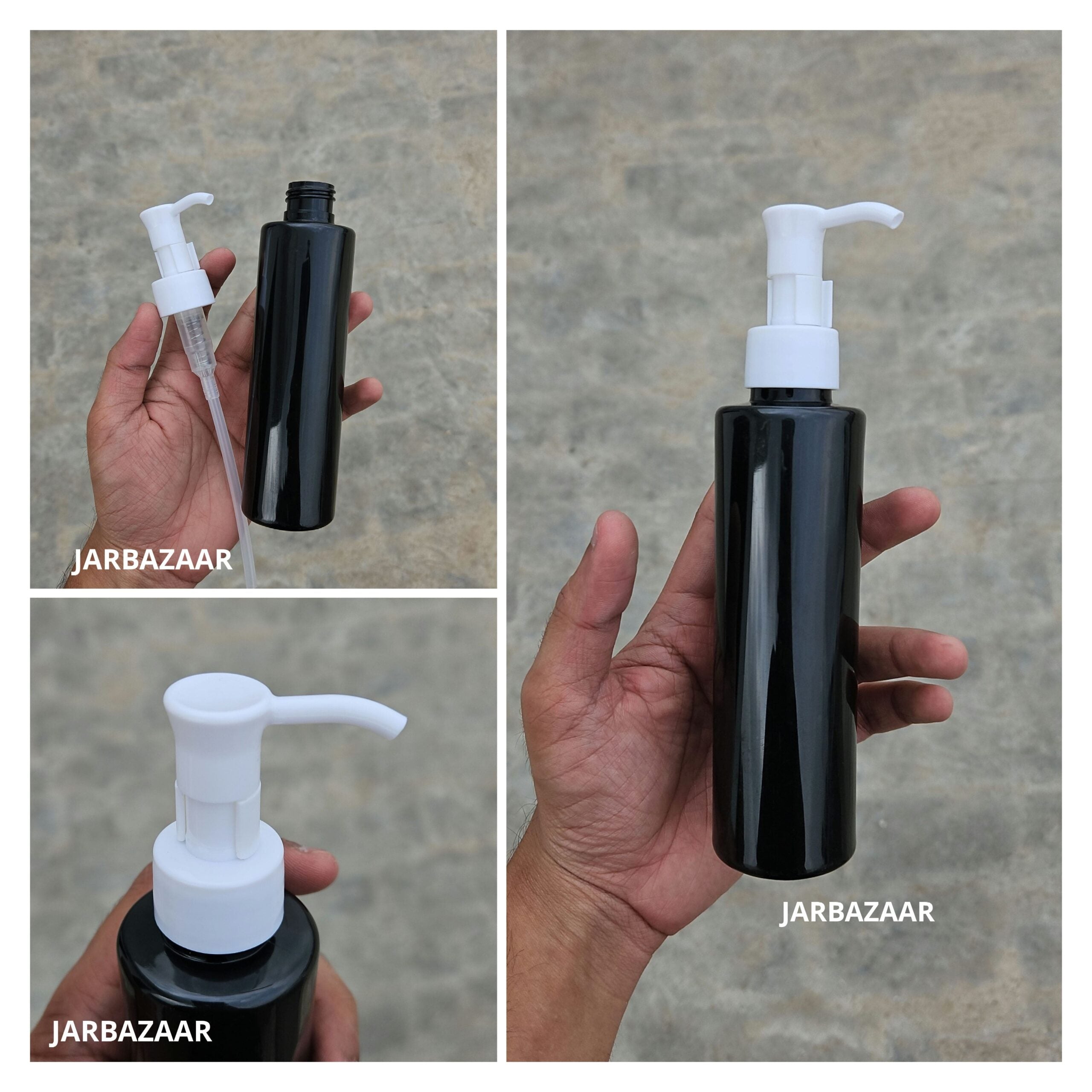 JARBAZAAR

JARBAZAAR

JARBAZAAR