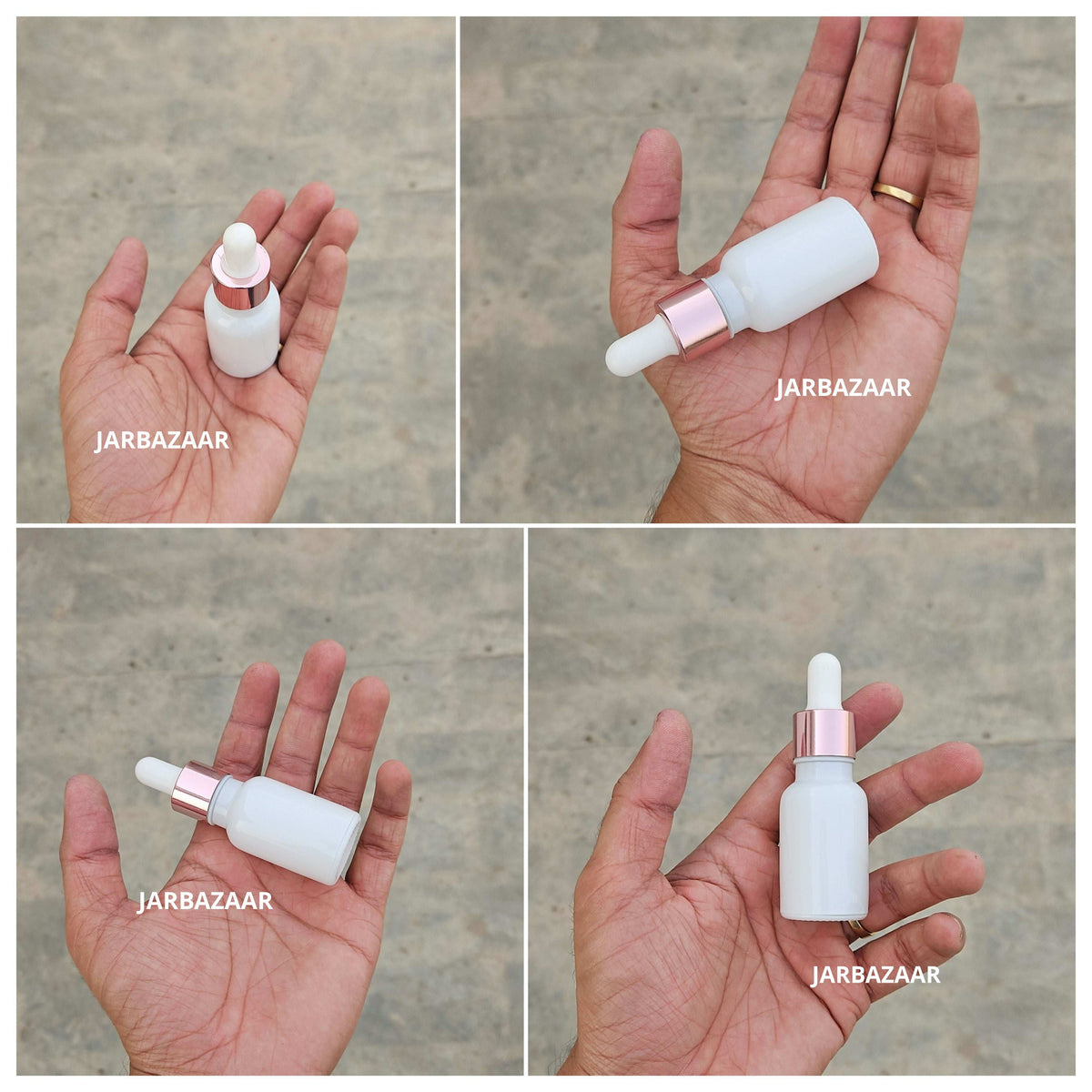 JARBAZAAR

JARBAZAAR

JARBAZAAR

JARBAZAAR