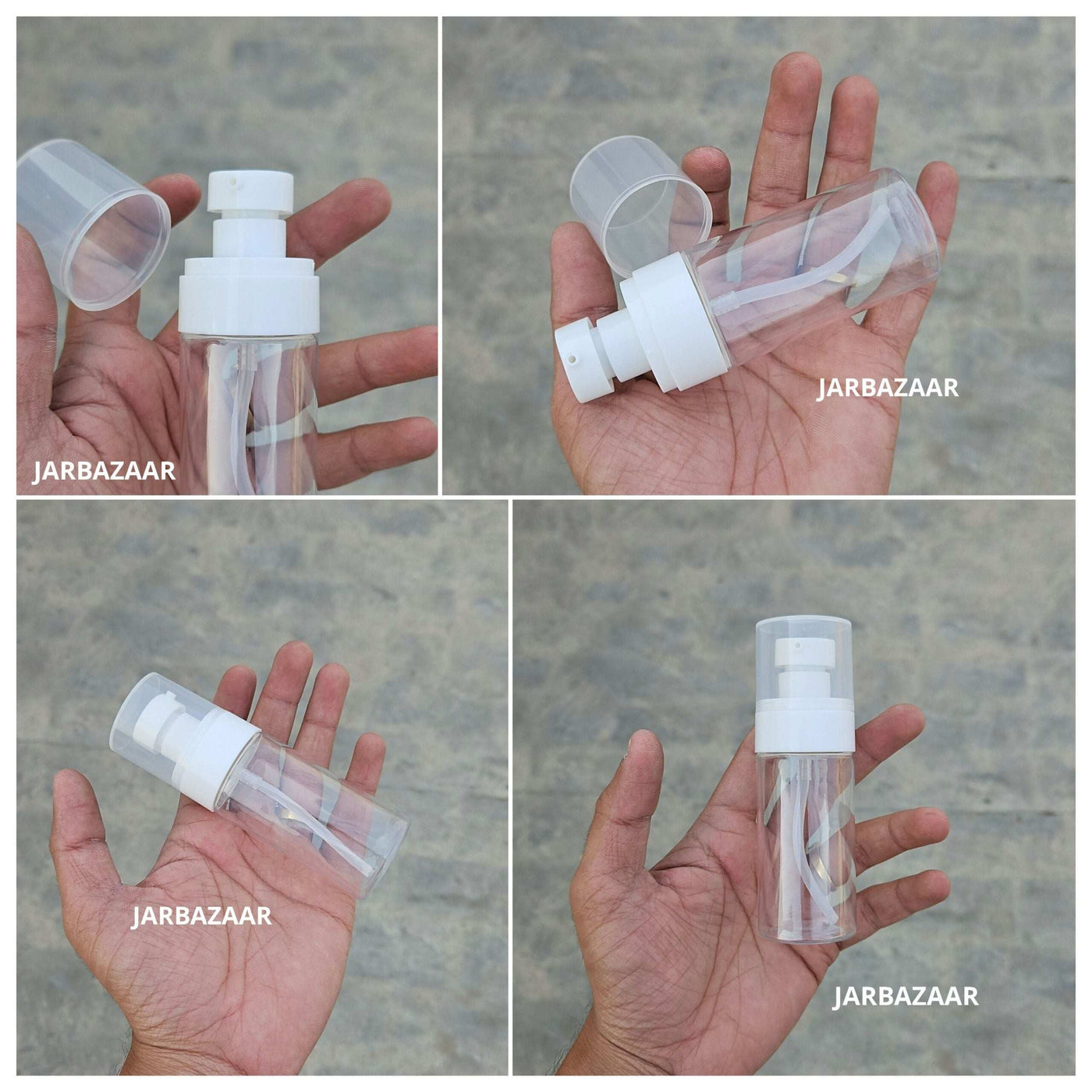 JARBAZAAR

JARBAZAAR

JARBAZAAR

JARBAZAAR