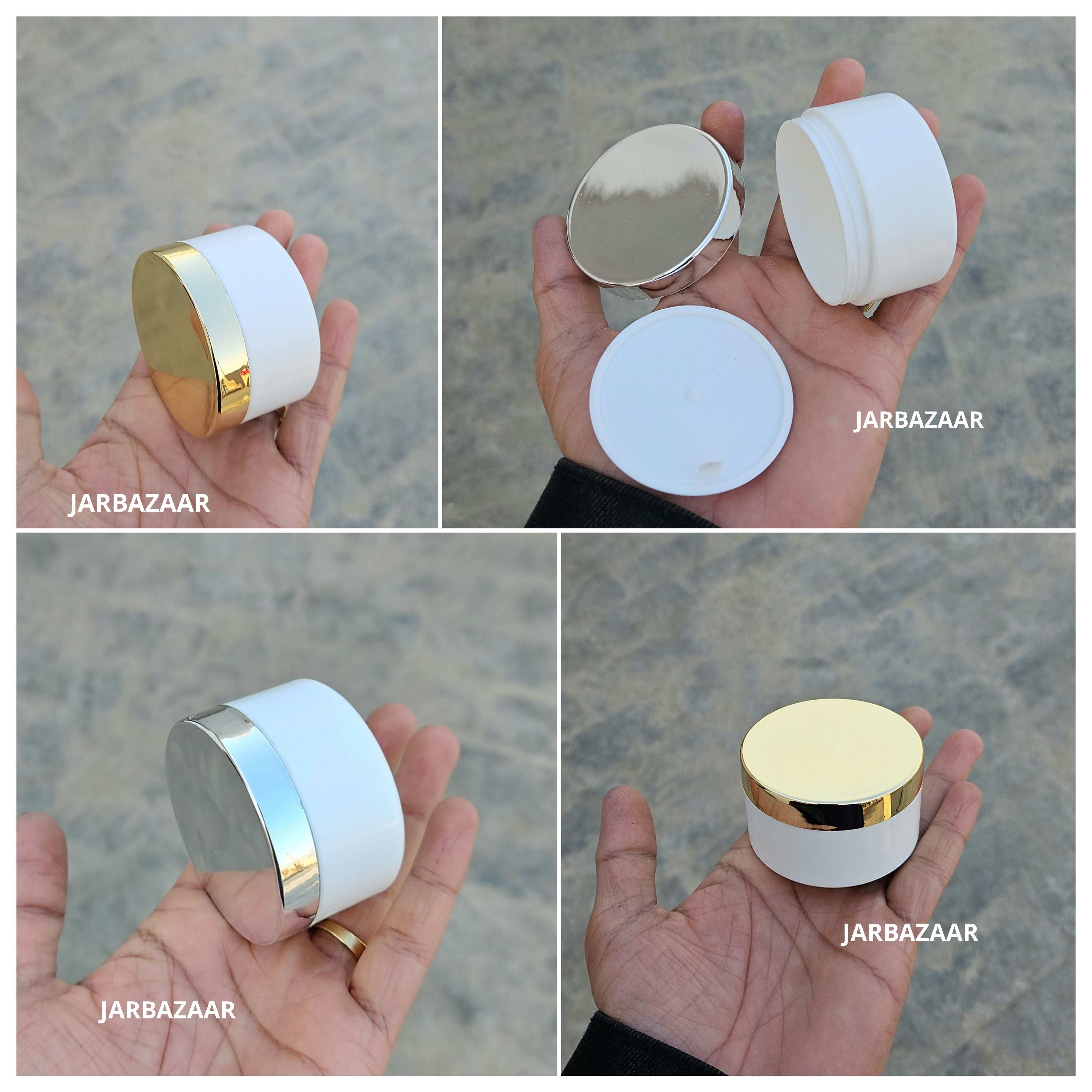 JARBAZAAR

JARBAZAAR

JARBAZAAR

JARBAZAAR