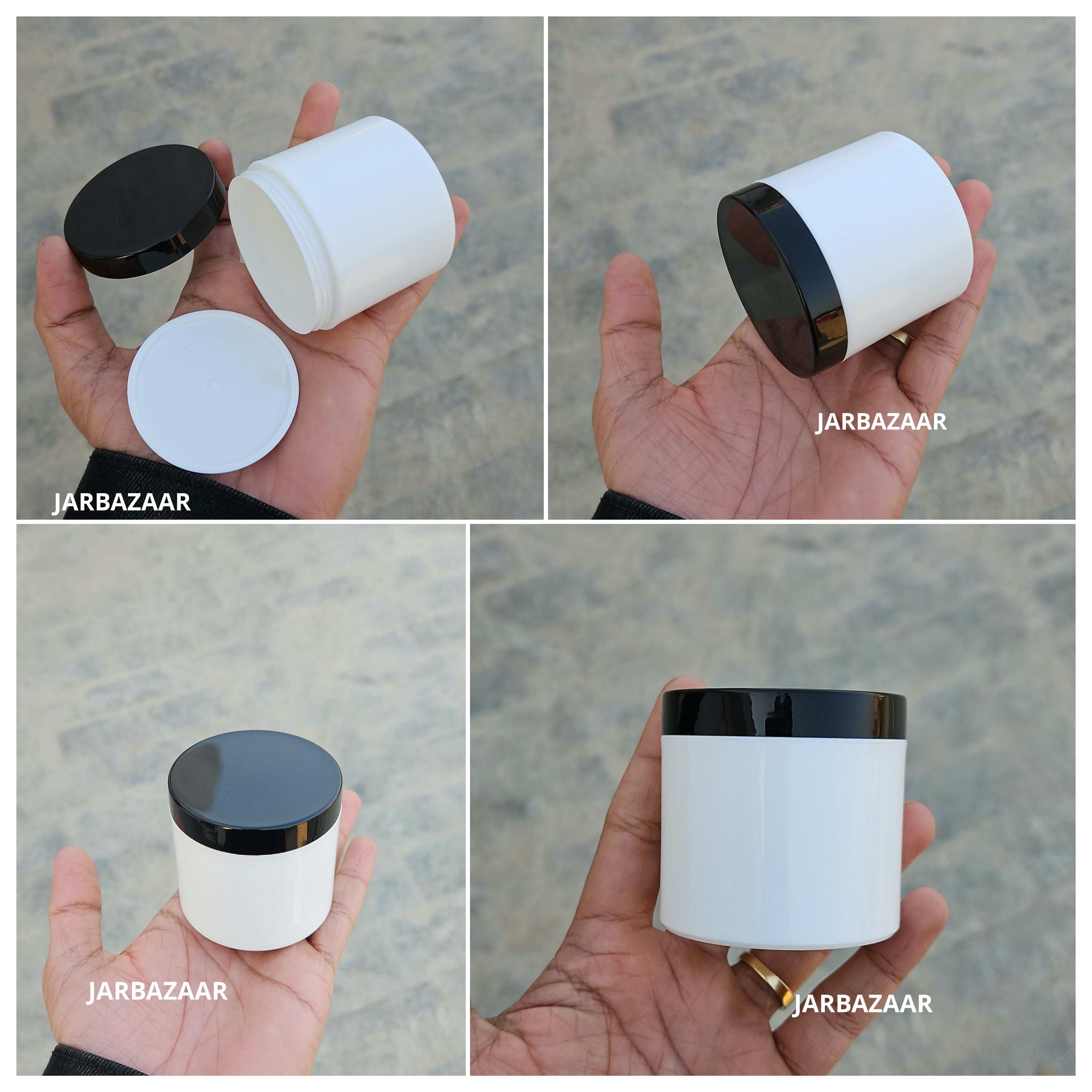 JARBAZAAR

JARBAZAAR

JARBAZAAR

JARBAZAAR